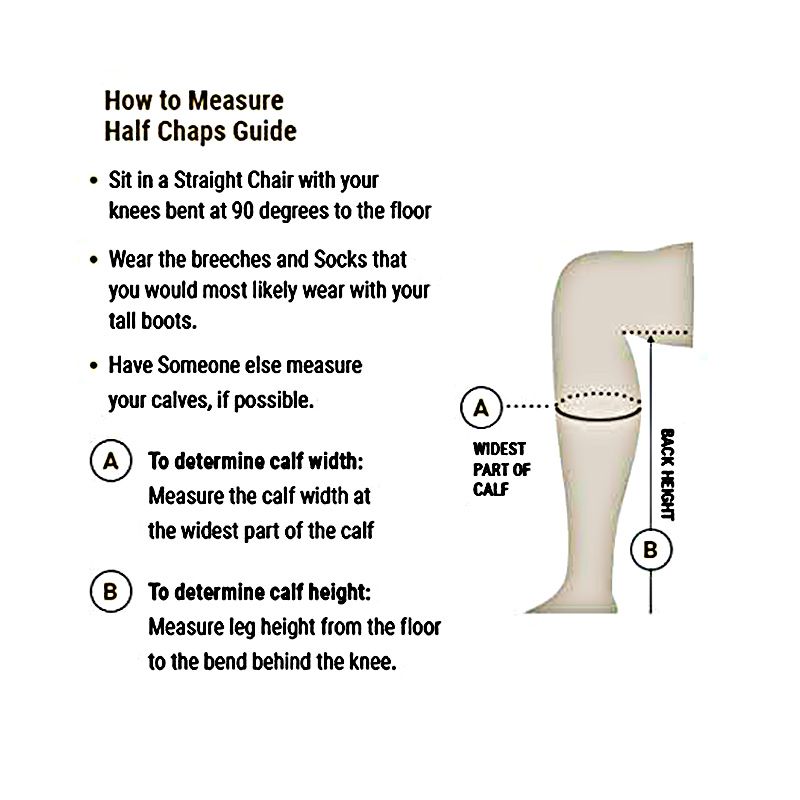 How to Measure
Half Chaps Guide

• Sit in a Straight Chair with your knees bent at 90 degrees to the floor

• Wear the breeches and Socks that you would most likely wear with your tall boots.

• Have Someone else measure your calves, if possible.

A To determine calf width: Measure the calf width at the widest part of the calf

B To determine calf height: Measure leg height from the floor to the bend behind the knee.

A
WIDEST PART OF CALF

BACK HEIGHT
B