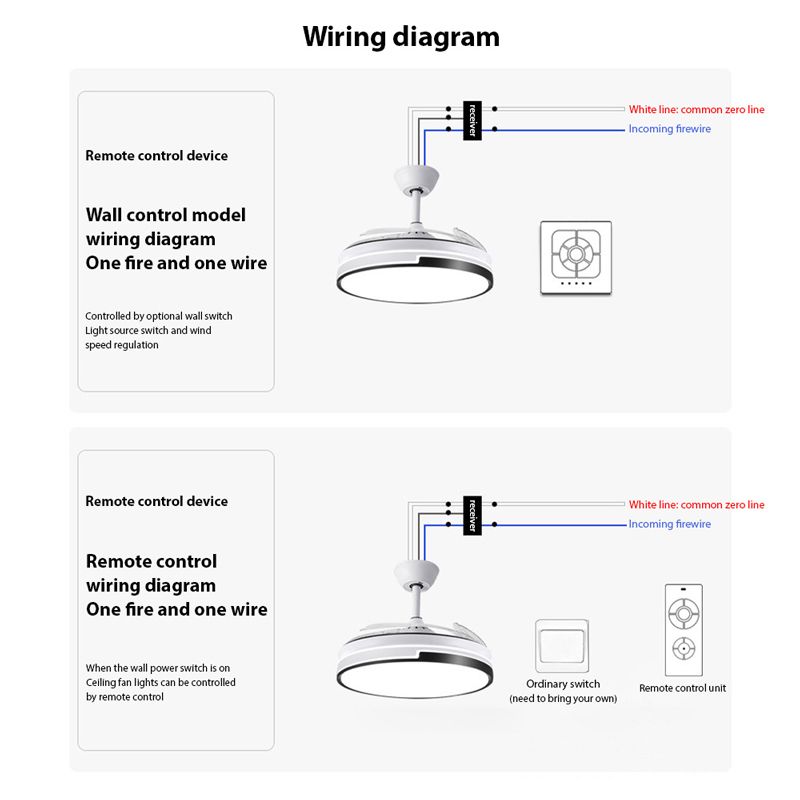 Wiring diagram

Remote control device

Wall control model wiring diagram One fire and one wire

Controlled by optional wall switch Light source switch and wind speed regulation

receiver

White line: common zero line

Incoming firewire

Remote control device

Remote control wiring diagram One fire and one wire

When the wall power switch is on Ceiling fan lights can be controlled by remote control

receiver

White line: common zero line

Incoming firewire

Ordinary switch
(need to bring your own)

Remote control unit