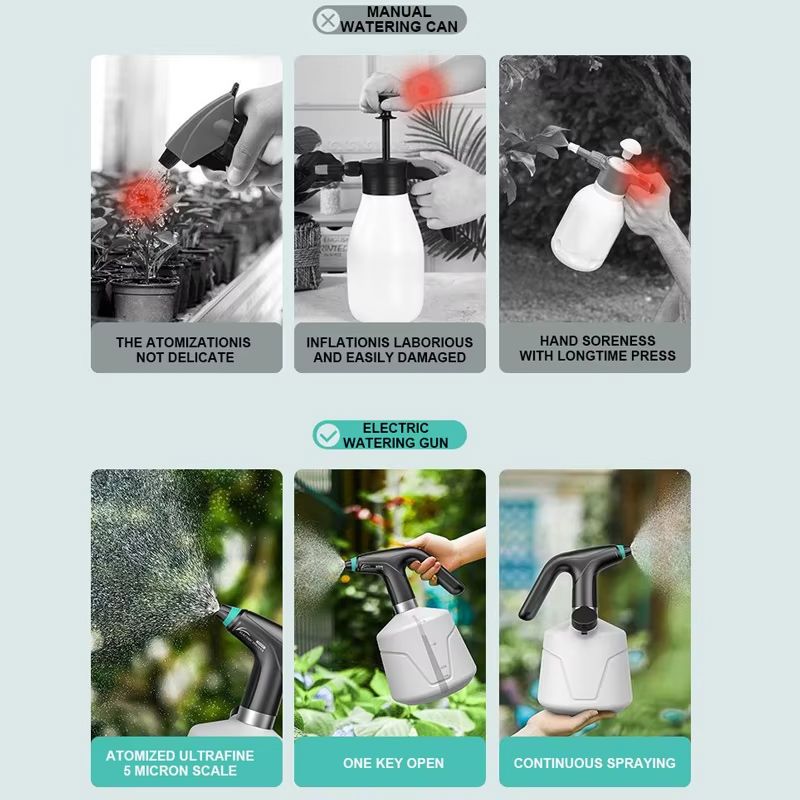 MANUAL WATERING CAN

THE ATOMIZATIONIS NOT DELICATE

INFLATIONIS LABORIOUS AND EASILY DAMAGED

HAND SORENESS WITH LONGTIME PRESS

ELECTRIC WATERING GUN

ATOMIZED ULTRAFINE 5 MICRON SCALE

ONE KEY OPEN

CONTINUOUS SPRAYING