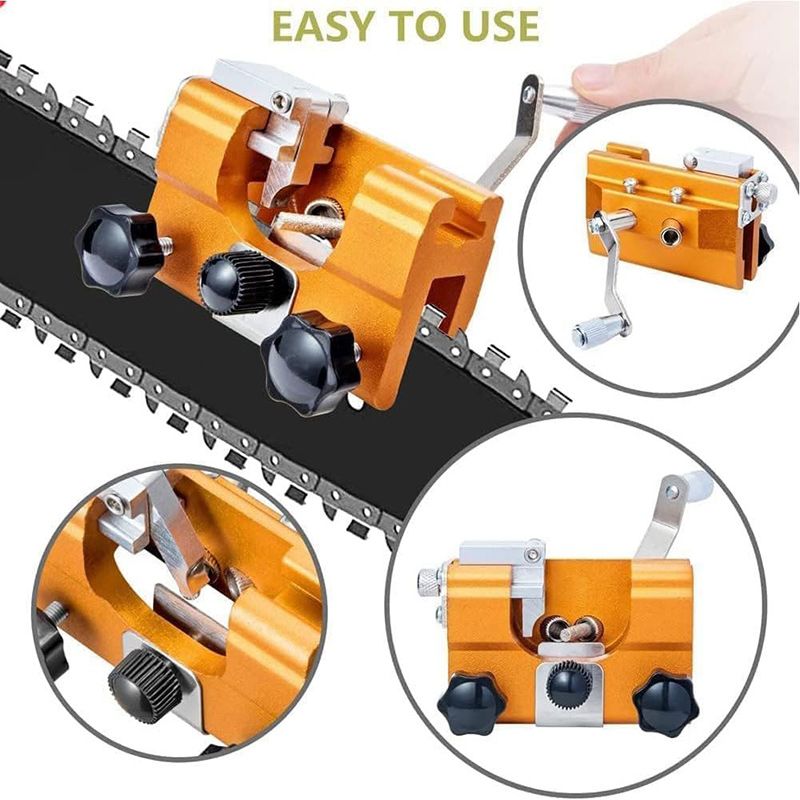 EASY TO USE