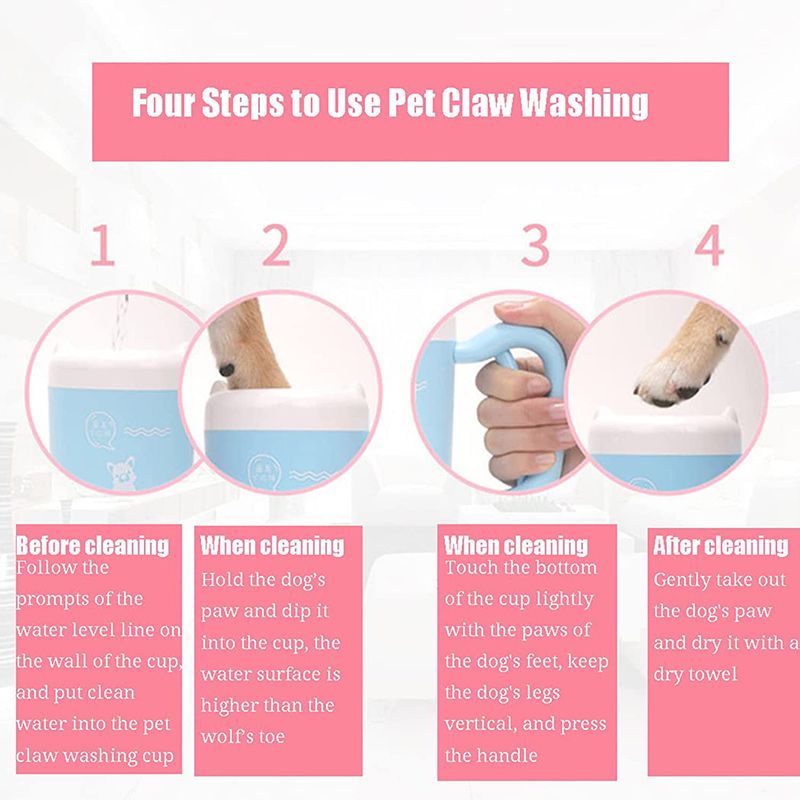 Four Steps to Use Pet Claw Washing

1

2

3

4

Before cleaning
Follow the prompts of the water level line on the wall of the cup, and put clean water into the pet claw washing cup

When cleaning
Hold the dog's paw and dip it into the cup, the water surface is higher than the wolf's toe

When cleaning
Touch the bottom of the cup lightly with the paws of the dog's feet, keep the dog's legs vertical, and press the handle

After cleaning
Gently take out the dog's paw and dry it with a dry towel