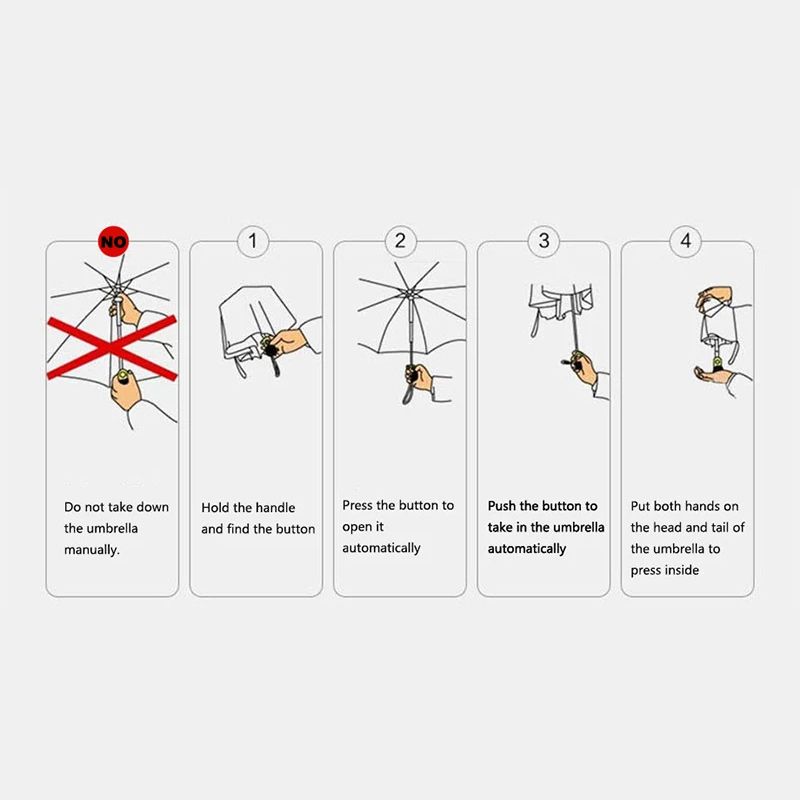 NO

Do not take down the umbrella manually.

1

Hold the handle and find the button

2

Press the button to open it automatically

3

Push the button to take in the umbrella automatically

4

Put both hands on the head and tail of the umbrella to press inside