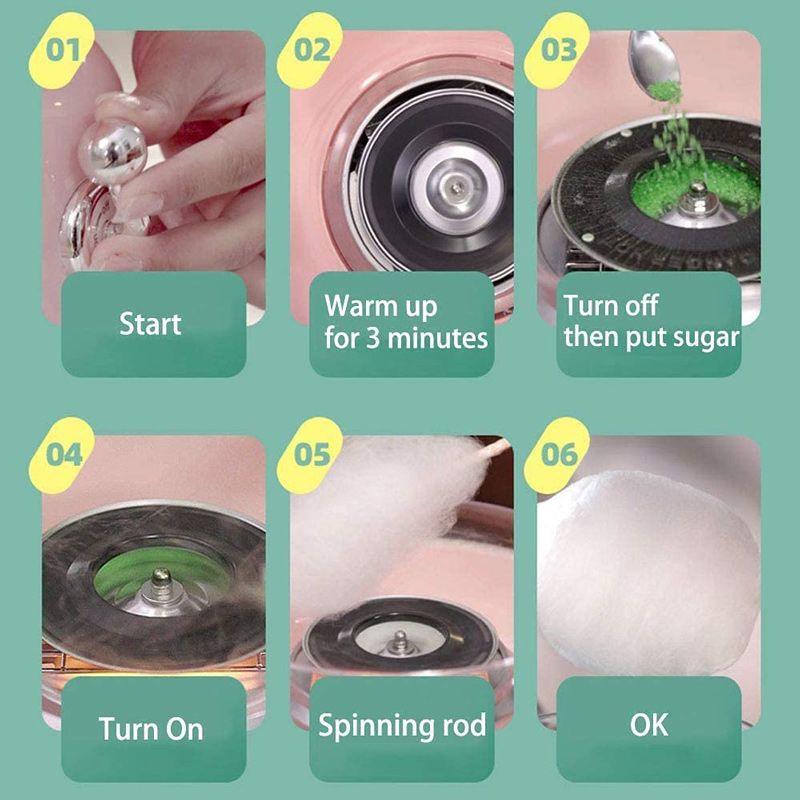 01

Start

02

Warm up for 3 minutes

03

Turn off then put sugar

04

Turn On

05

Spinning rod

06

OK