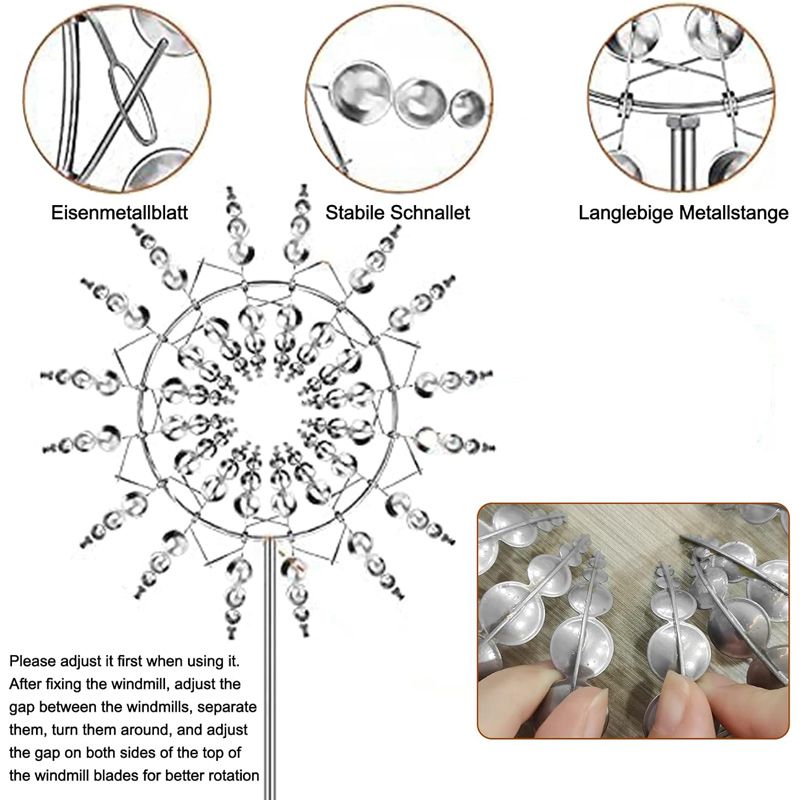 Eisenmetallblatt

Stabile Schnallet

Langlebige Metallstange

Please adjust it first when using it. After fixing the windmill, adjust the gap between the windmills, separate them, turn them around, and adjust the gap on both sides of the top of the windmill blades for better rotation