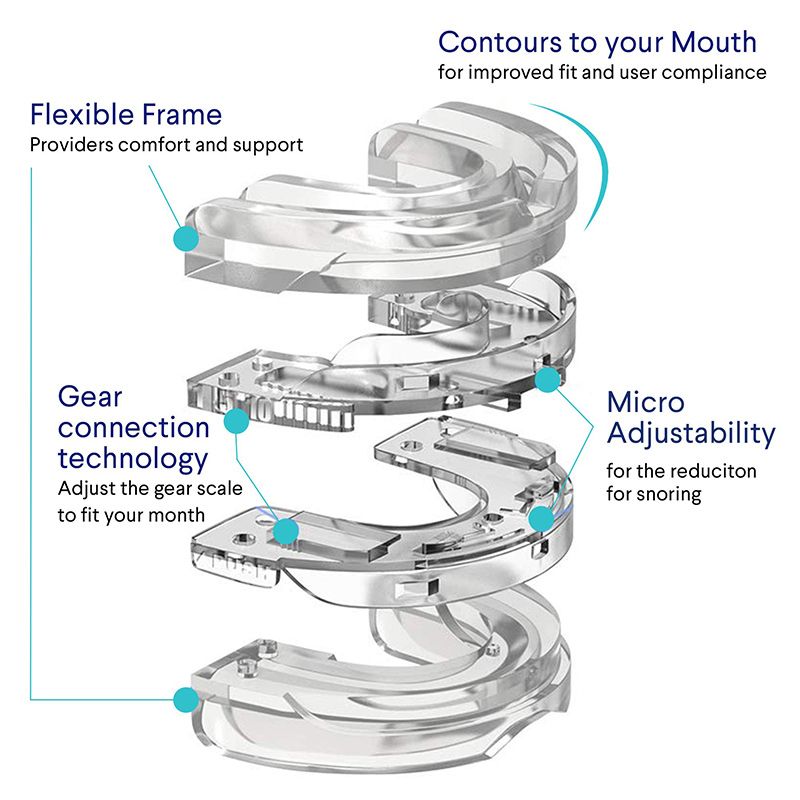 Contours to your Mouth
for improved fit and user compliance

Flexible Frame
Providers comfort and support

Gear connection technology
Adjust the gear scale to fit your month

Micro Adjustability
for the reduciton for snoring