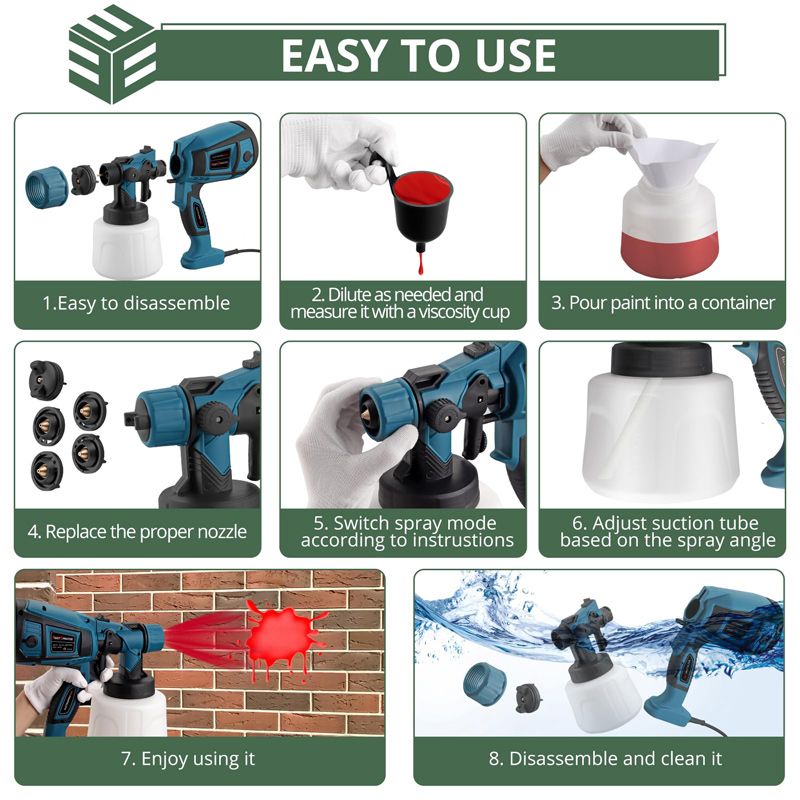 EASY TO USE

1.Easy to disassemble

2. Dilute as needed and measure it with a viscosity cup

3. Pour paint into a container

4. Replace the proper nozzle

5. Switch spray mode according to instrustions

6. Adjust suction tube based on the spray angle

7. Enjoy using it

8. Disassemble and clean it