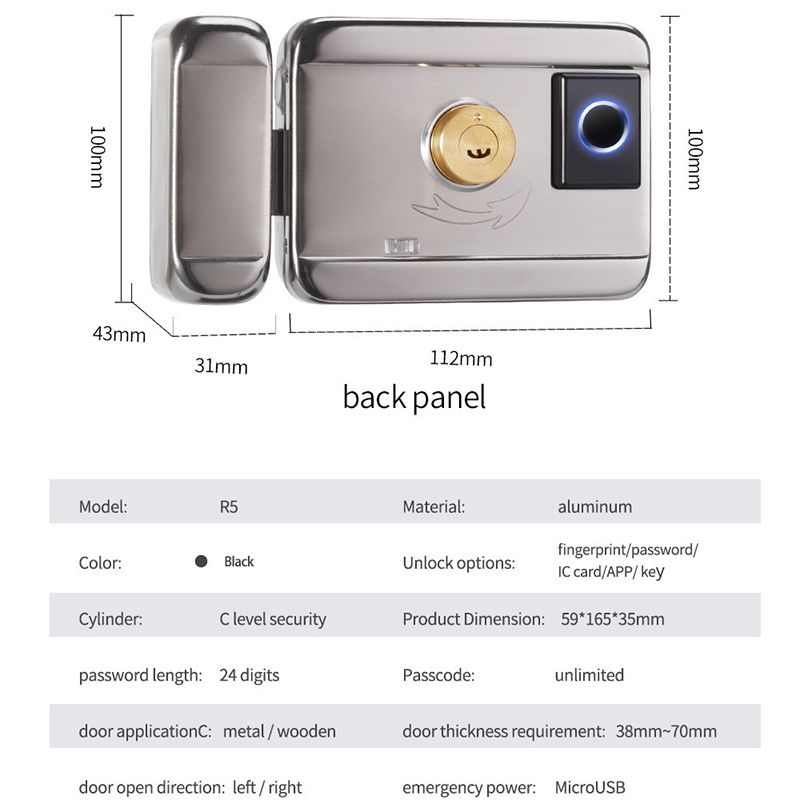 100mm

100mm

43mm

31mm

112mm

back panel

| Model: | R5 | Material: | aluminum |
|---|---|---|---|
| Color: | Black | Unlock options: | fingerprint/password/ IC card/APP/ key |
| Cylinder: | C level security | Product Dimension: | 59*165*35mm |
| password length: | 24 digits | Passcode: | unlimited |
| door applicationC: | metal / wooden | door thickness requirement: | 38mm~70mm |
| door open direction: | left / right | emergency power: | MicroUSB |