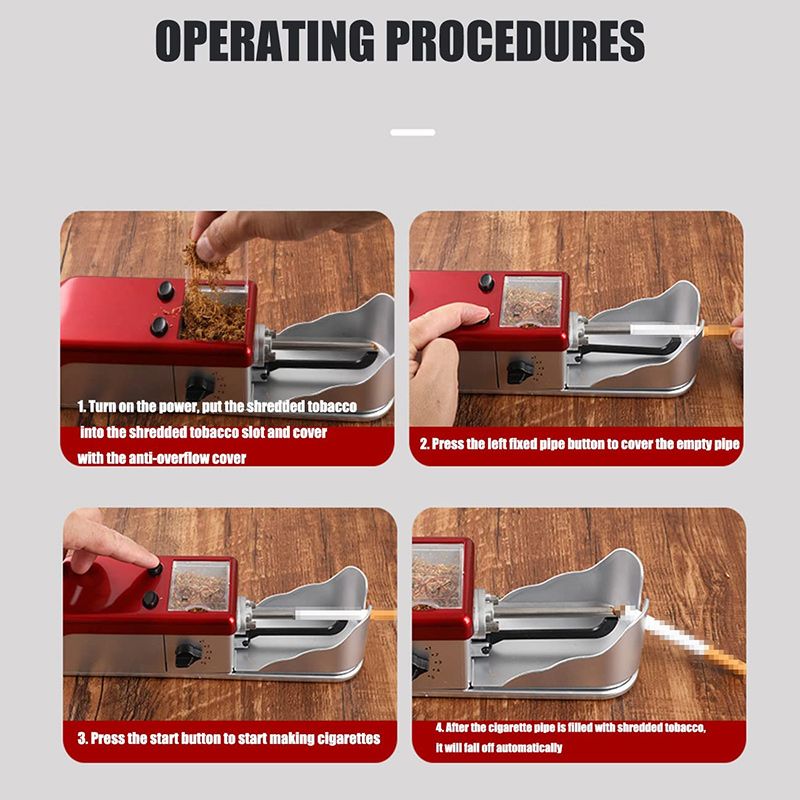 OPERATING PROCEDURES

1. Turn on the power, put the shredded tobacco into the shredded tobacco slot and cover with the anti-overflow cover

2. Press the left fixed pipe button to cover the empty pipe

3. Press the start button to start making cigarettes

4. After the cigarette pipe is filled with shredded tobacco, it will fall off automatically