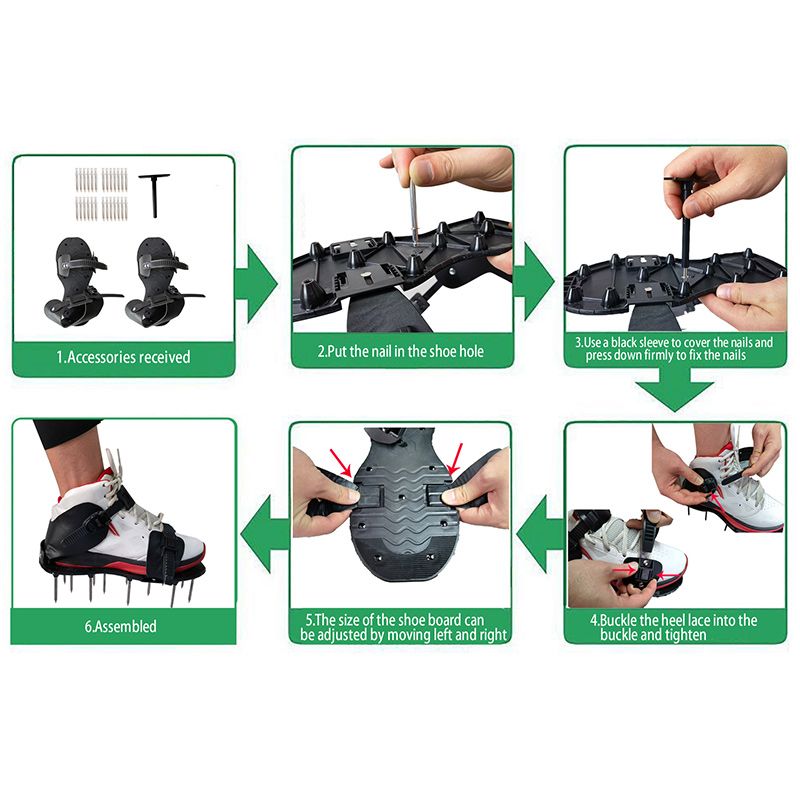 1.Accessories received

2.Put the nail in the shoe hole

3.Use a black sleeve to cover the nails and press down firmly to fix the nails

4.Buckle the heel lace into the buckle and tighten

5.The size of the shoe board can be adjusted by moving left and right

6.Assembled