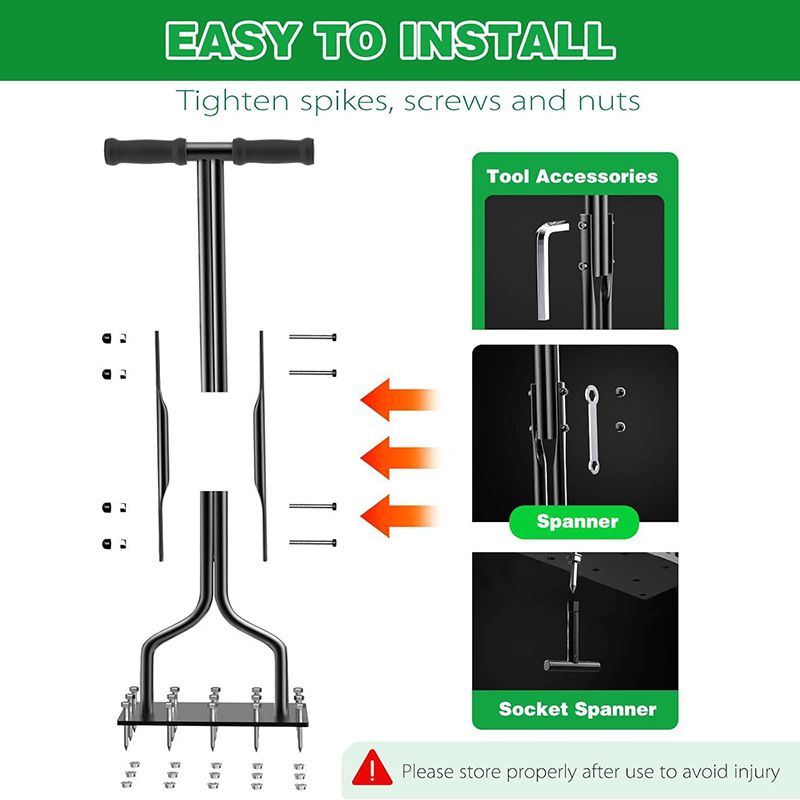 EASY TO INSTALL

Tighten spikes, screws and nuts

Tool Accessories

Spanner

Socket Spanner

Please store properly after use to avoid injury