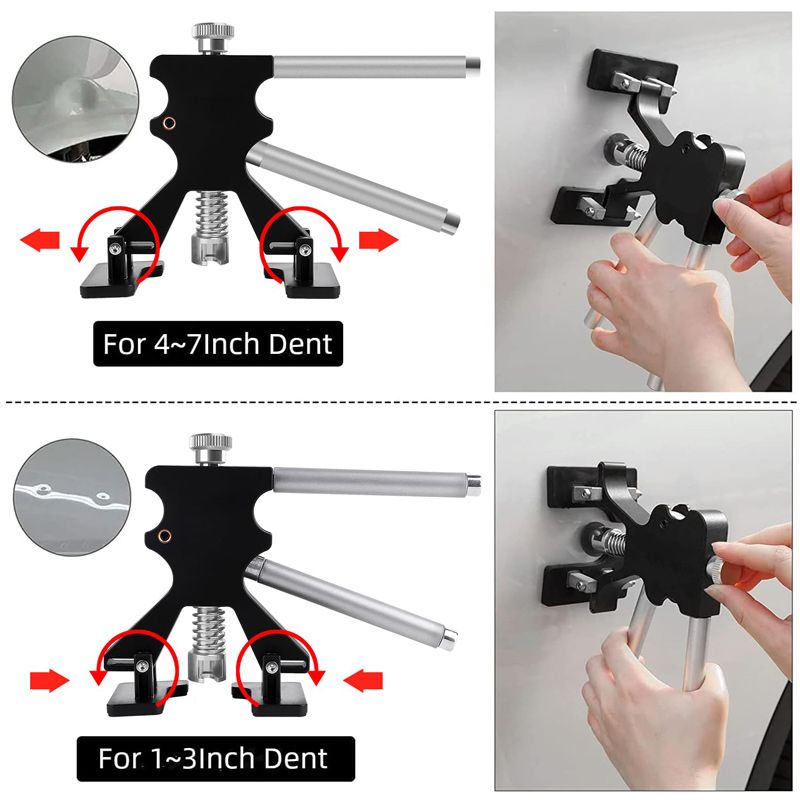 For 4~7Inch Dent

For 1~3Inch Dent