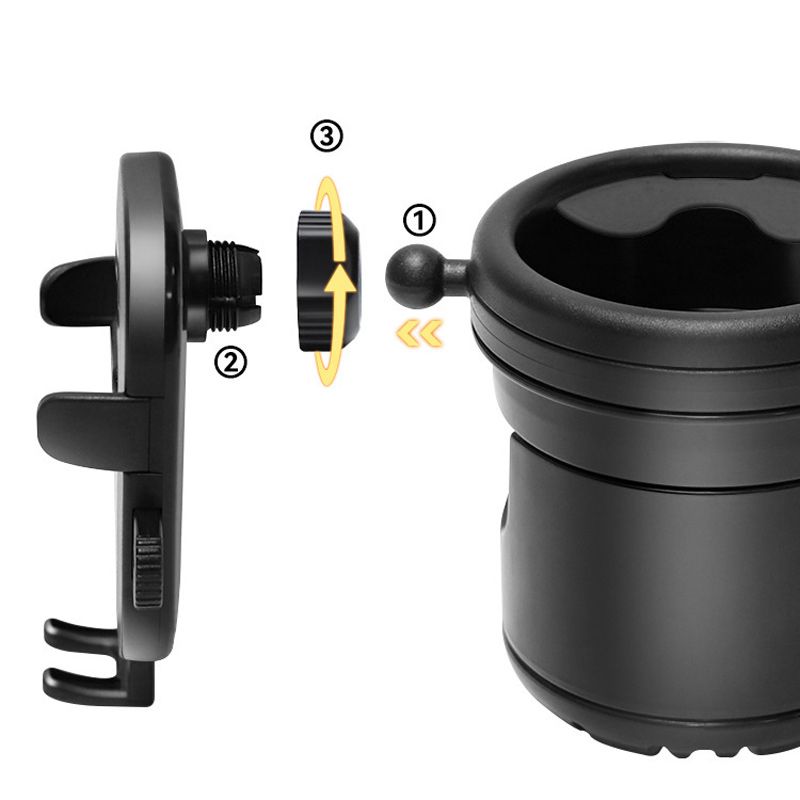 ③
①
②