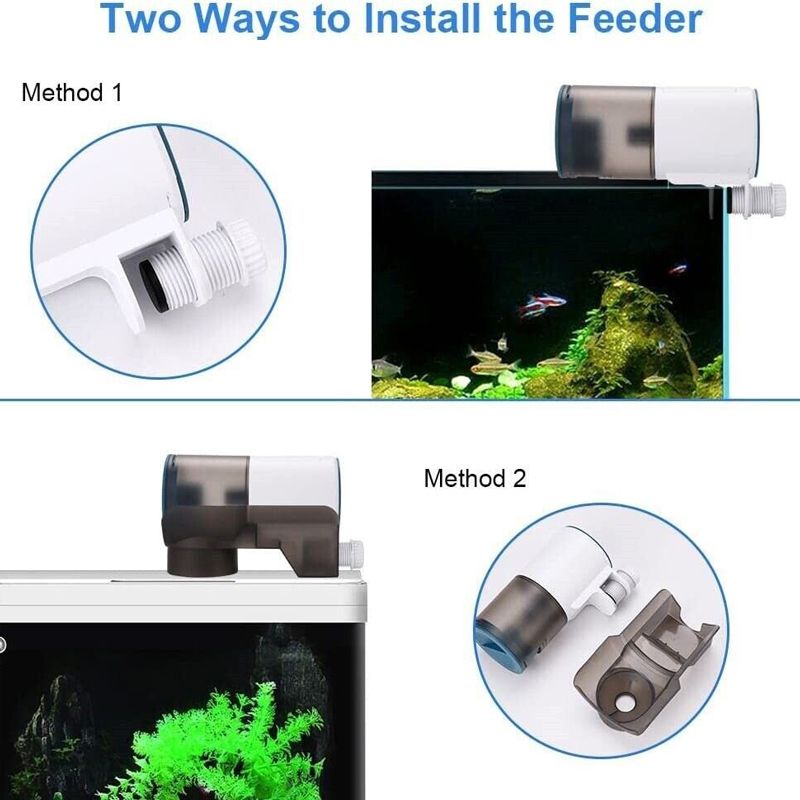 Two Ways to Install the Feeder

Method 1

Method 2