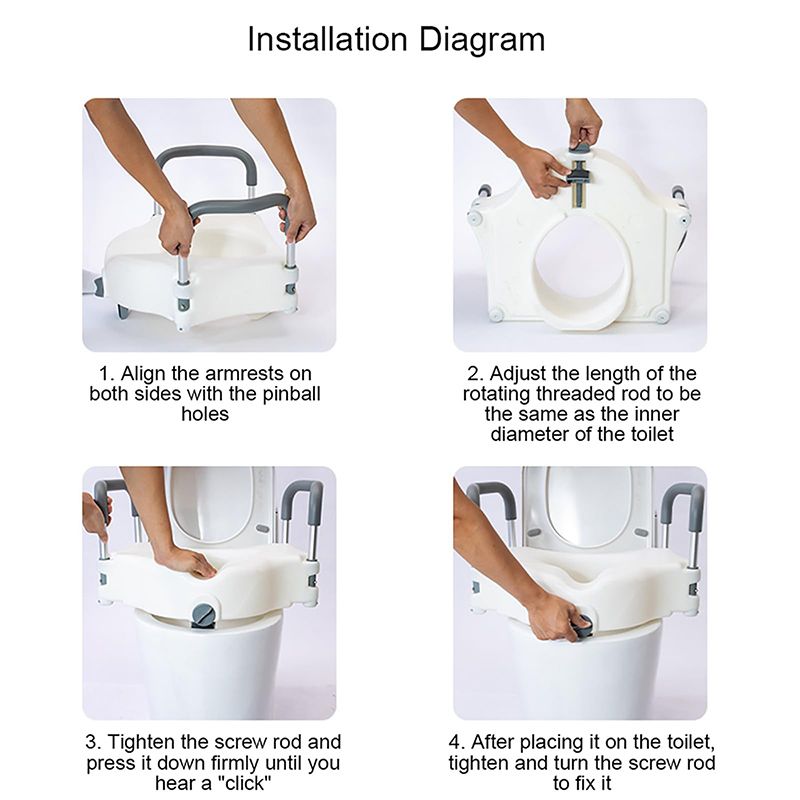 Installation Diagram

1. Align the armrests on both sides with the pinball holes

2. Adjust the length of the rotating threaded rod to be the same as the inner diameter of the toilet

3. Tighten the screw rod and press it down firmly until you hear a "click"

4. After placing it on the toilet, tighten and turn the screw rod to fix it