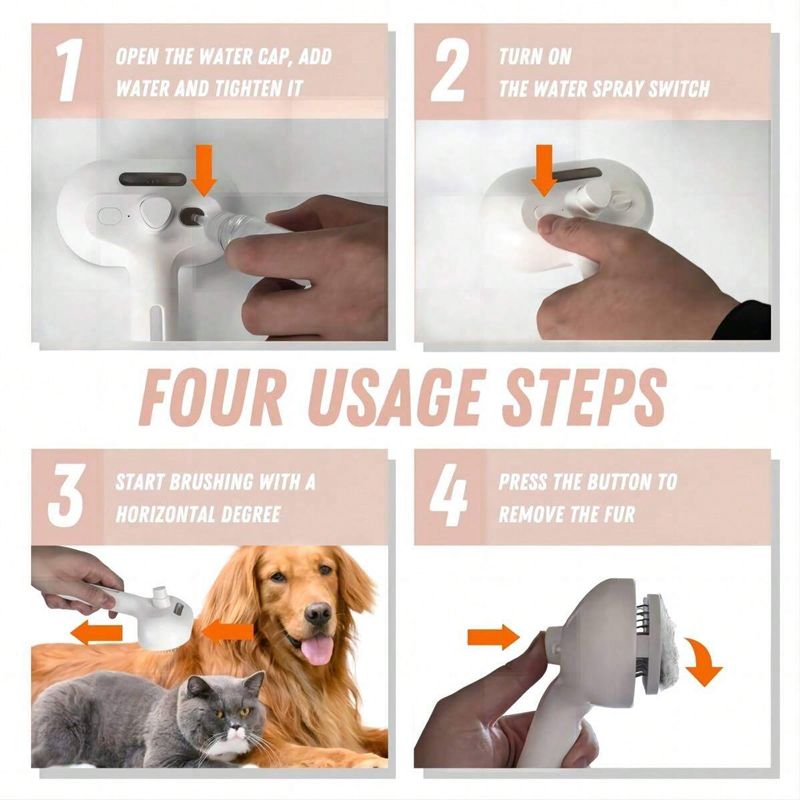 1 OPEN THE WATER CAP, ADD WATER AND TIGHTEN IT

2 TURN ON THE WATER SPRAY SWITCH

FOUR USAGE STEPS

3 START BRUSHING WITH A HORIZONTAL DEGREE

4 PRESS THE BUTTON TO REMOVE THE FUR