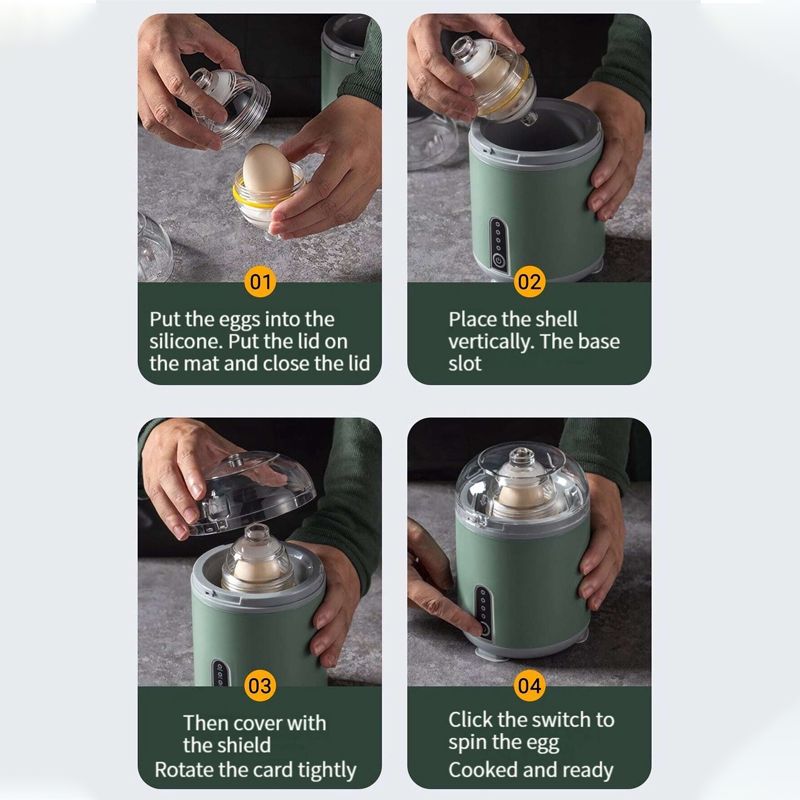 01

Put the eggs into the silicone. Put the lid on the mat and close the lid

02

Place the shell vertically. The base slot

03

Then cover with the shield
Rotate the card tightly

04

Click the switch to spin the egg
Cooked and ready