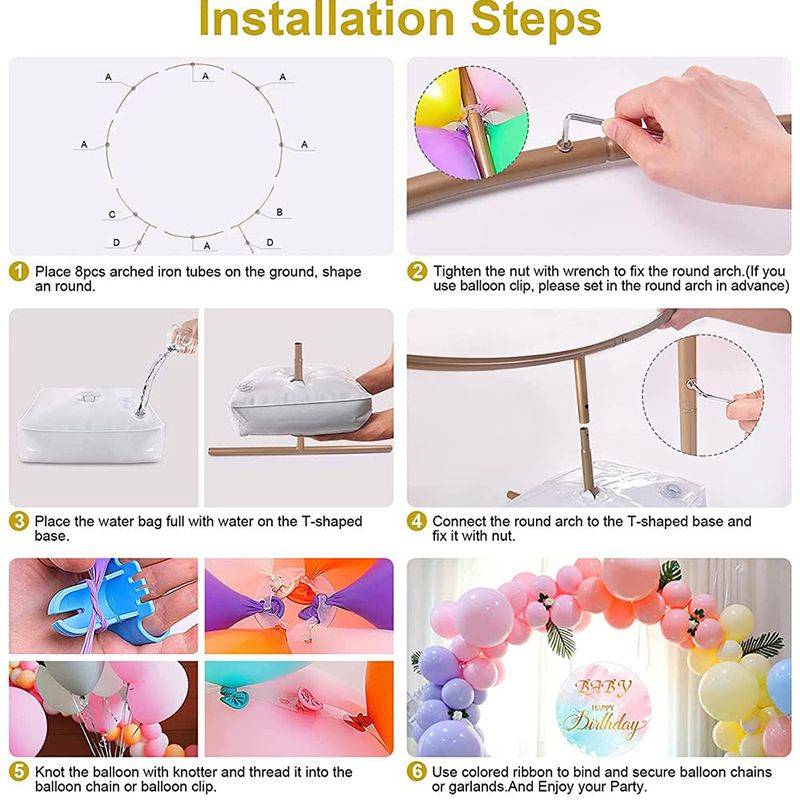 Installation Steps

A A A A A C B D A D

1 Place 8pcs arched iron tubes on the ground, shape an round.

2 Tighten the nut with wrench to fix the round arch.(If you use balloon clip, please set in the round arch in advance)

3 Place the water bag full with water on the T-shaped base.

4 Connect the round arch to the T-shaped base and fix it with nut.

5 Knot the balloon with knotter and thread it into the balloon chain or balloon clip.

BABY HAPPY Birthday

6 Use colored ribbon to bind and secure balloon chains or garlands.And Enjoy your Party.