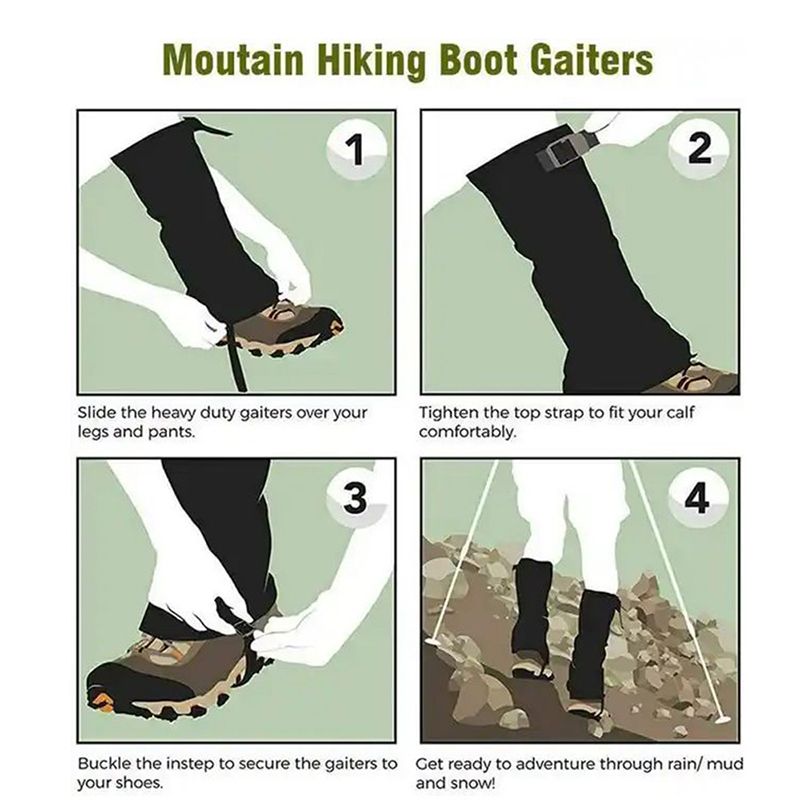 Moutain Hiking Boot Gaiters

1

Slide the heavy duty gaiters over your legs and pants.

2

Tighten the top strap to fit your calf comfortably.

3

Buckle the instep to secure the gaiters to your shoes.

4

Get ready to adventure through rain/ mud and snow!