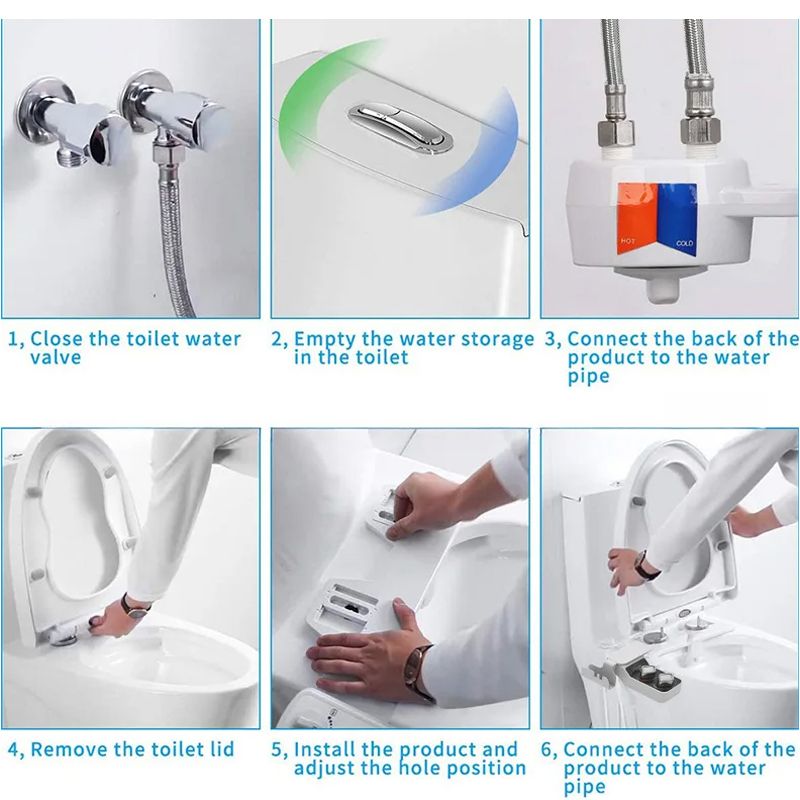 HOT

COLD

1, Close the toilet water valve

2, Empty the water storage in the toilet

3, Connect the back of the product to the water pipe

4, Remove the toilet lid

5, Install the product and adjust the hole position

6, Connect the back of the product to the water pipe