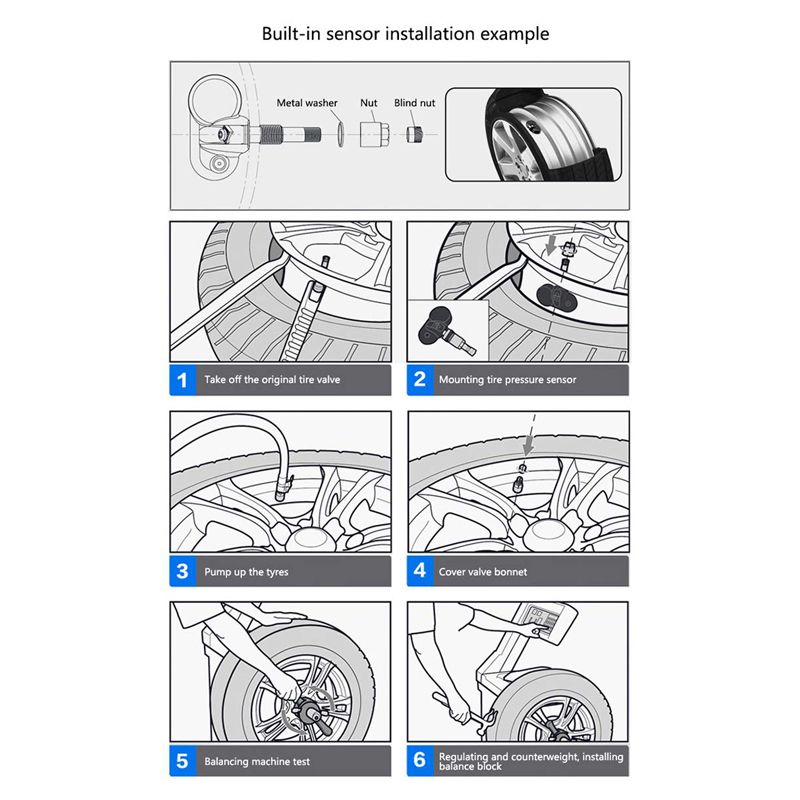 Built-in sensor installation example

Metal washer
Nut
Blind nut

1 Take off the original tire valve

2 Mounting tire pressure sensor

3 Pump up the tyres

4 Cover valve bonnet

5 Balancing machine test

6 Regulating and counterweight, installing balance block