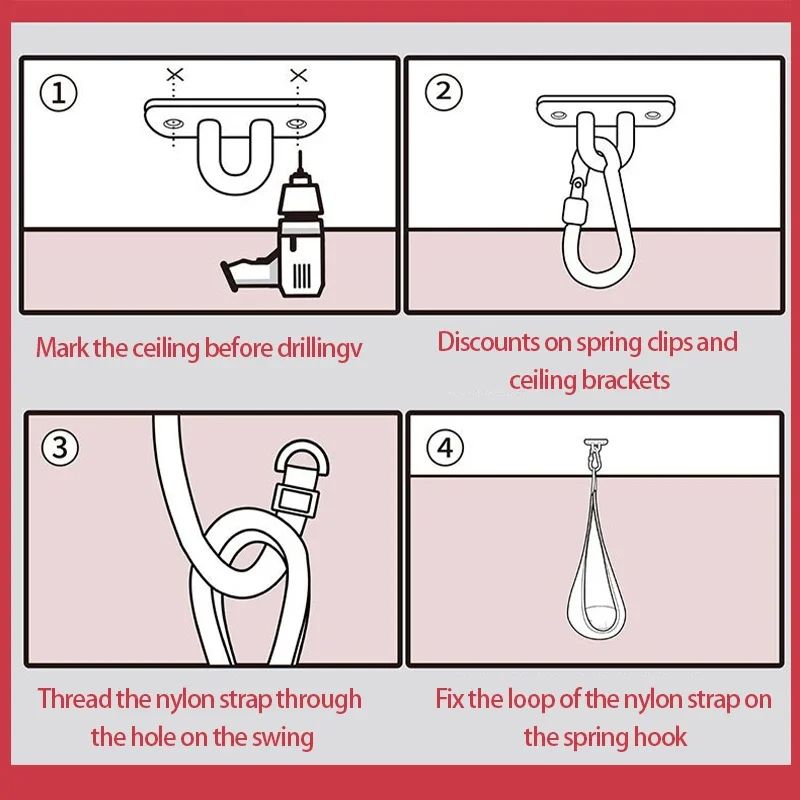 ①

Mark the ceiling before drillingv

②

Discounts on spring clips and ceiling brackets

③

Thread the nylon strap through the hole on the swing

④

Fix the loop of the nylon strap on the spring hook