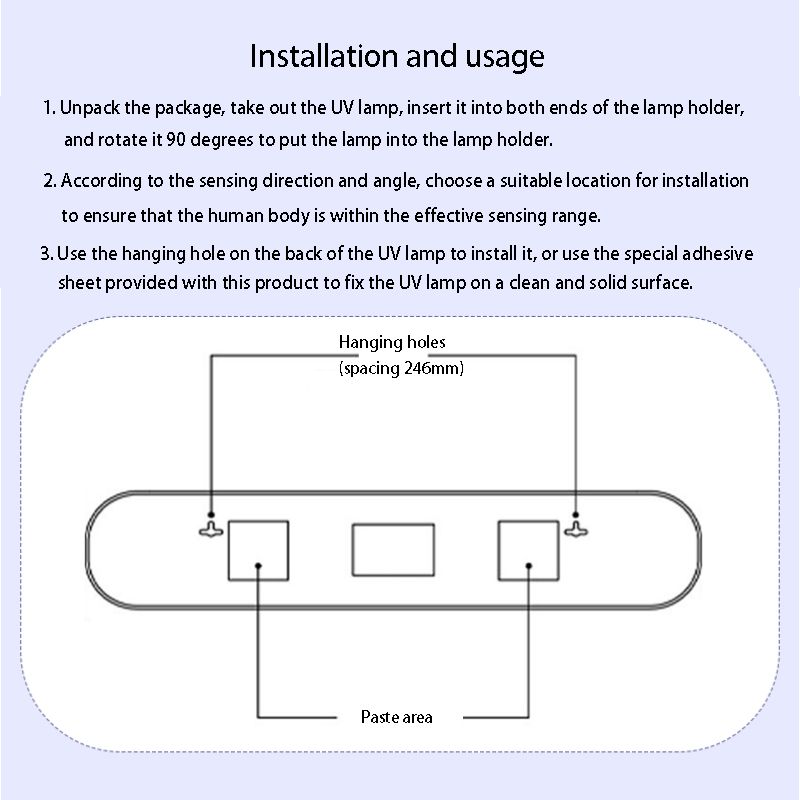 Installation and usage

1. Unpack the package, take out the UV lamp, insert it into both ends of the lamp holder, and rotate it 90 degrees to put the lamp into the lamp holder.

2. According to the sensing direction and angle, choose a suitable location for installation to ensure that the human body is within the effective sensing range.

3. Use the hanging hole on the back of the UV lamp to install it, or use the special adhesive sheet provided with this product to fix the UV lamp on a clean and solid surface.

Hanging holes
(spacing 246mm)

Paste area