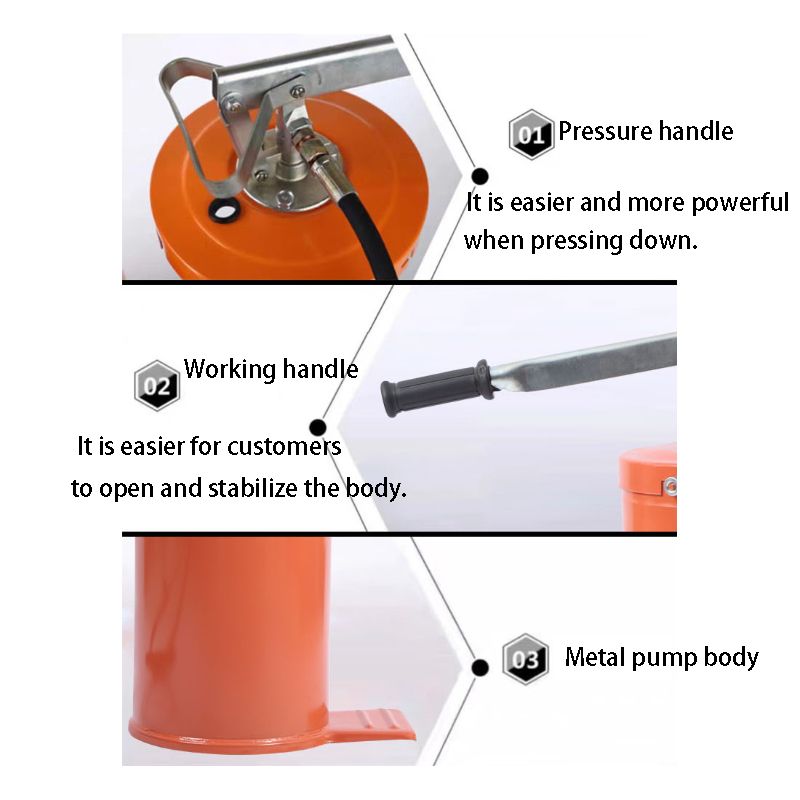 01 Pressure handle

It is easier and more powerful when pressing down.

02 Working handle

It is easier for customers to open and stabilize the body.

03 Metal pump body