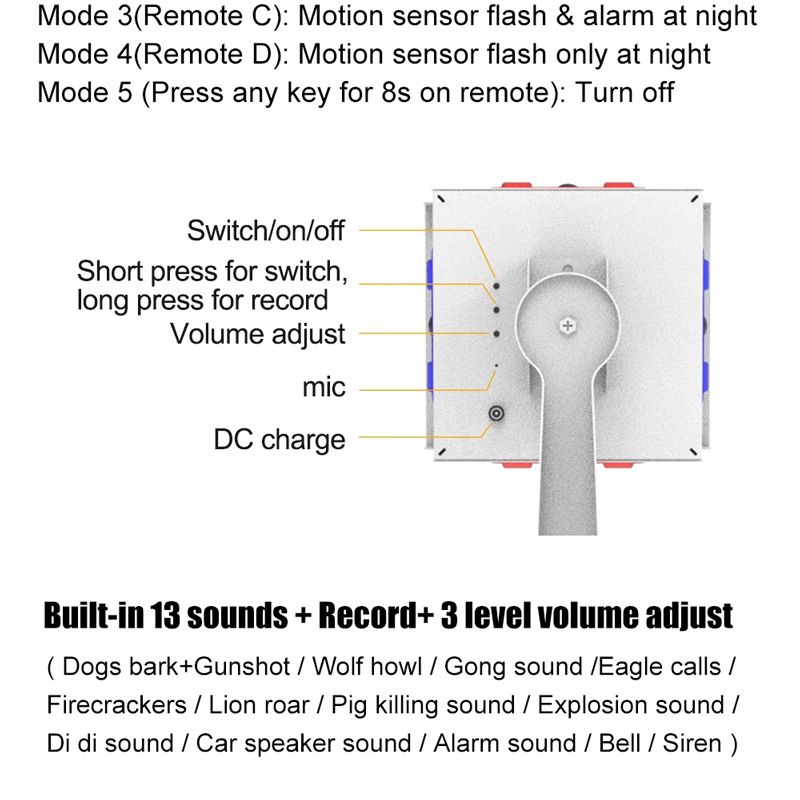 Mode 3(Remote C): Motion sensor flash & alarm at night
Mode 4(Remote D): Motion sensor flash only at night
Mode 5 (Press any key for 8s on remote): Turn off

Switch/on/off
Short press for switch, long press for record
Volume adjust
mic
DC charge

Built-in 13 sounds + Record+ 3 level volume adjust

( Dogs bark+Gunshot / Wolf howl / Gong sound /Eagle calls / Firecrackers / Lion roar / Pig killing sound / Explosion sound / Di di sound / Car speaker sound / Alarm sound / Bell / Siren )