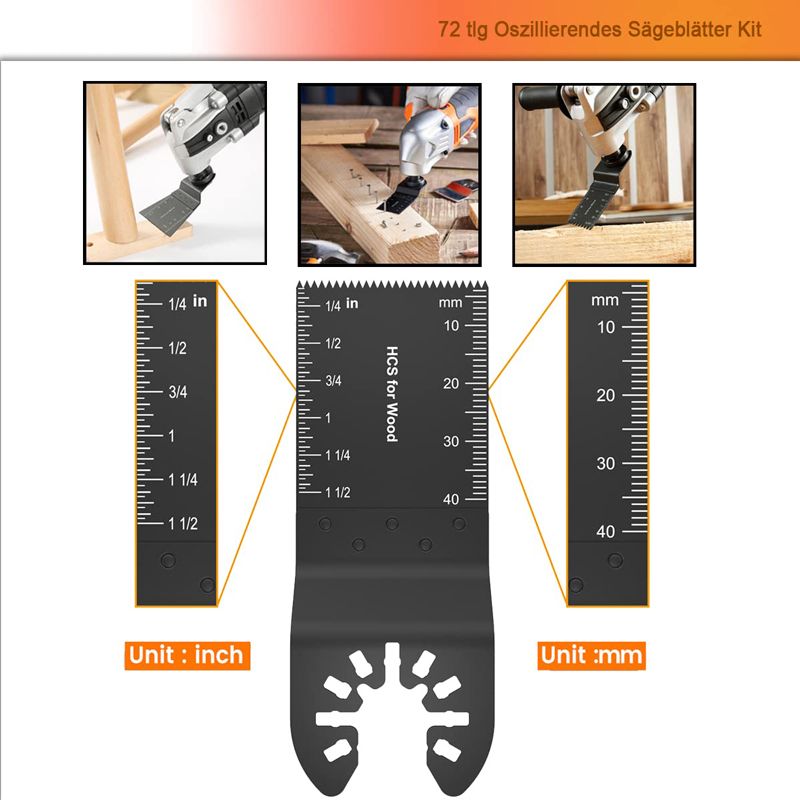 72 tlg Oszillierendes Sägeblätter Kit

1/4 in
1/2
3/4
1
1 1/4
1 1/2

1/4 in
1/2
3/4
1
1 1/4
1 1/2

HCS for Wood

mm
10
20
30
40

mm
10
20
30
40

Unit : inch

Unit :mm