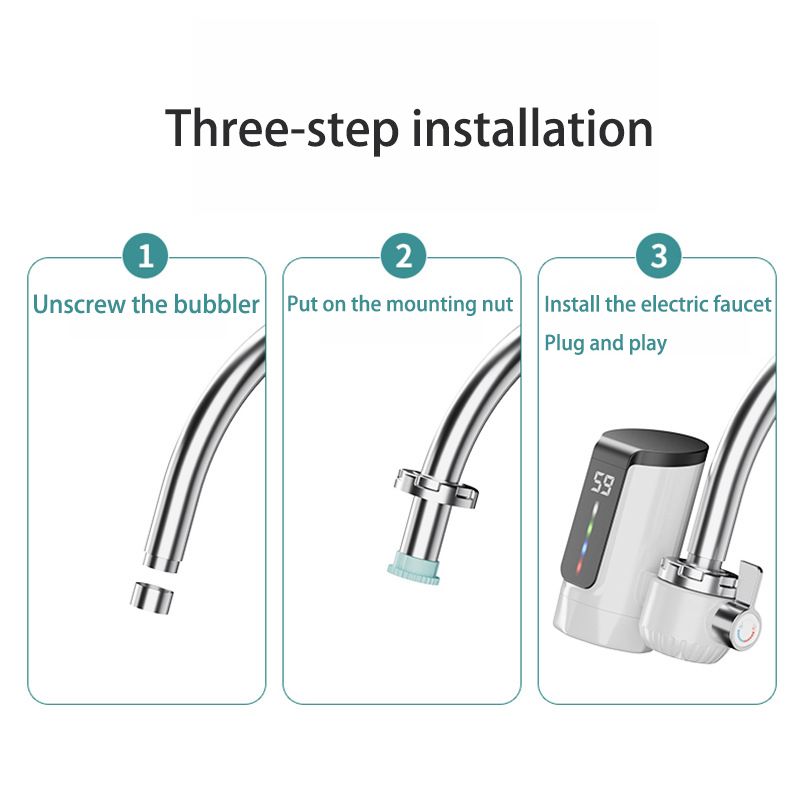 Three-step installation

1
Unscrew the bubbler

2
Put on the mounting nut

3
Install the electric faucet
Plug and play

59