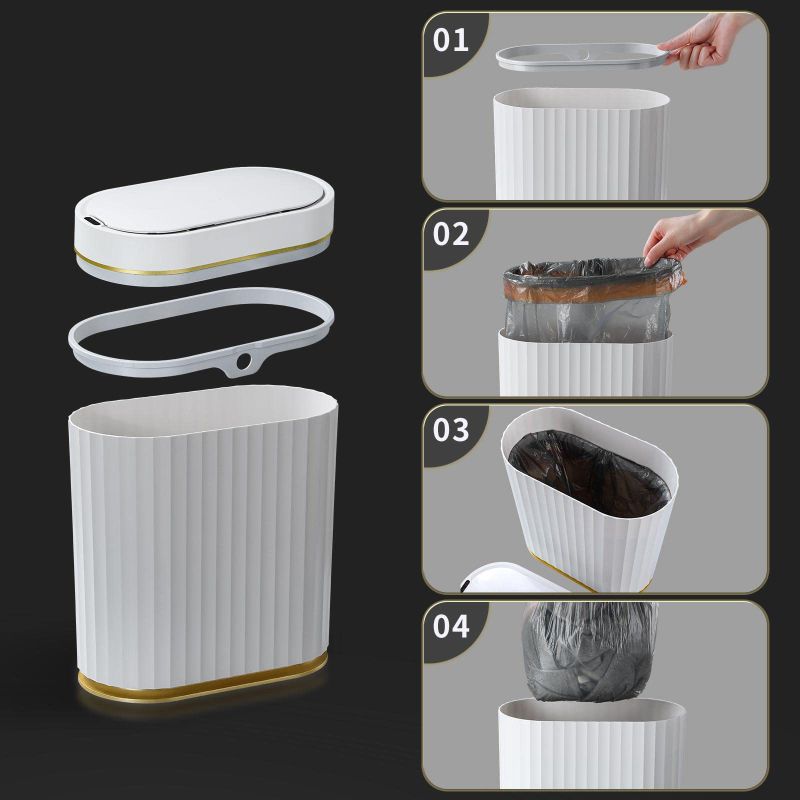 01

02

03

04