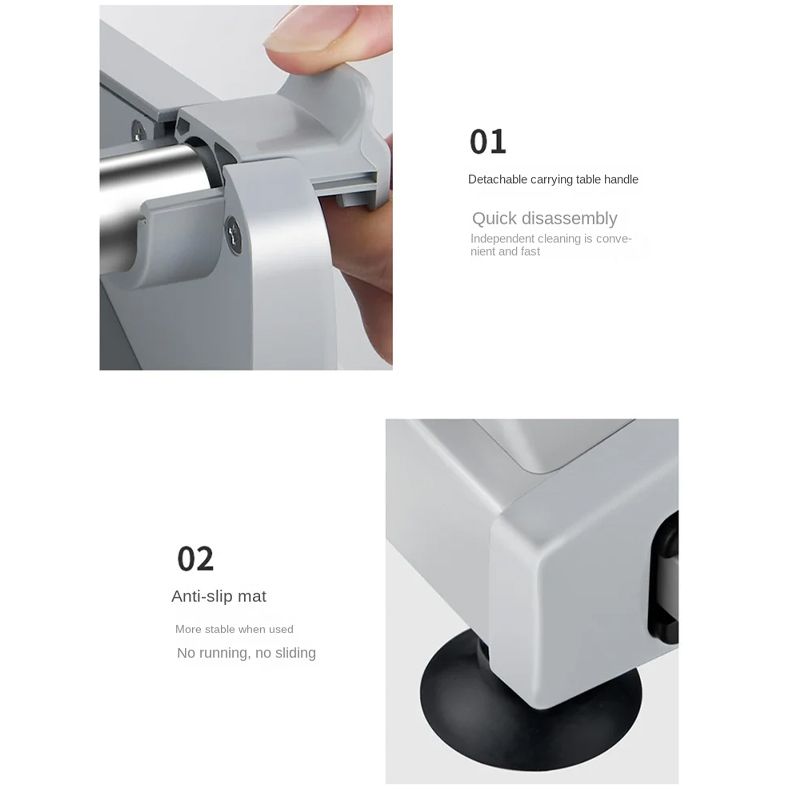 01

Detachable carrying table handle

Quick disassembly

Independent cleaning is convenient and fast

02

Anti-slip mat

More stable when used

No running, no sliding