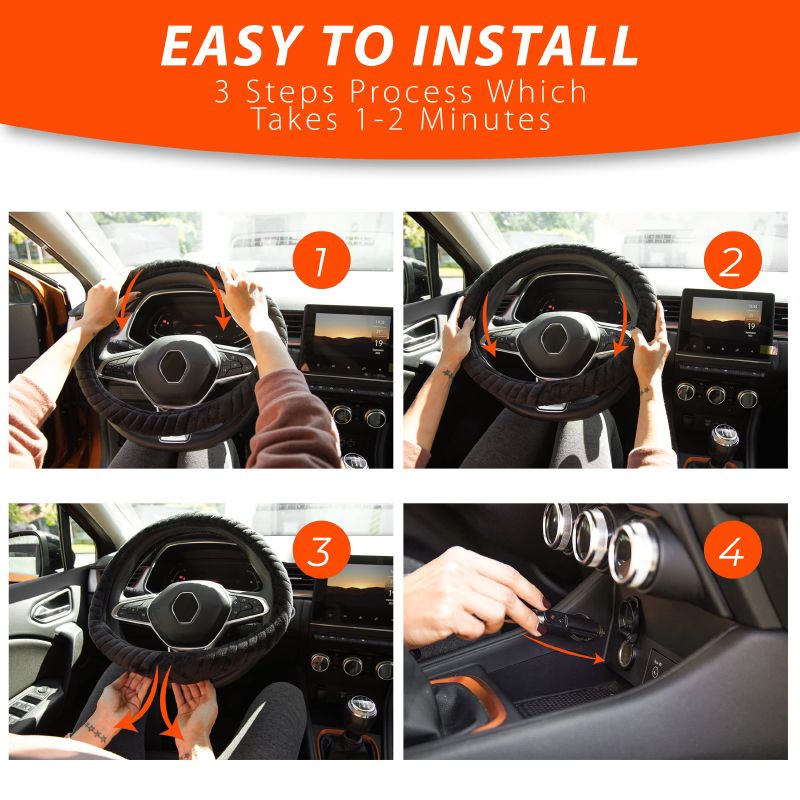 EASY TO INSTALL
3 Steps Process Which Takes 1-2 Minutes

1

2

3

4