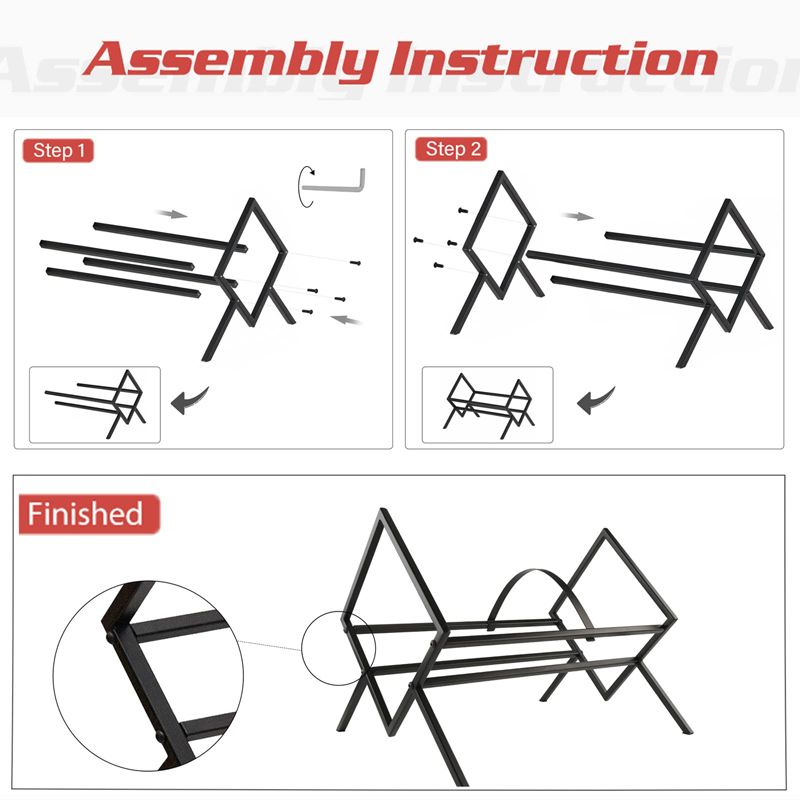 Assembly Instruction

Step 1

Step 2

Finished