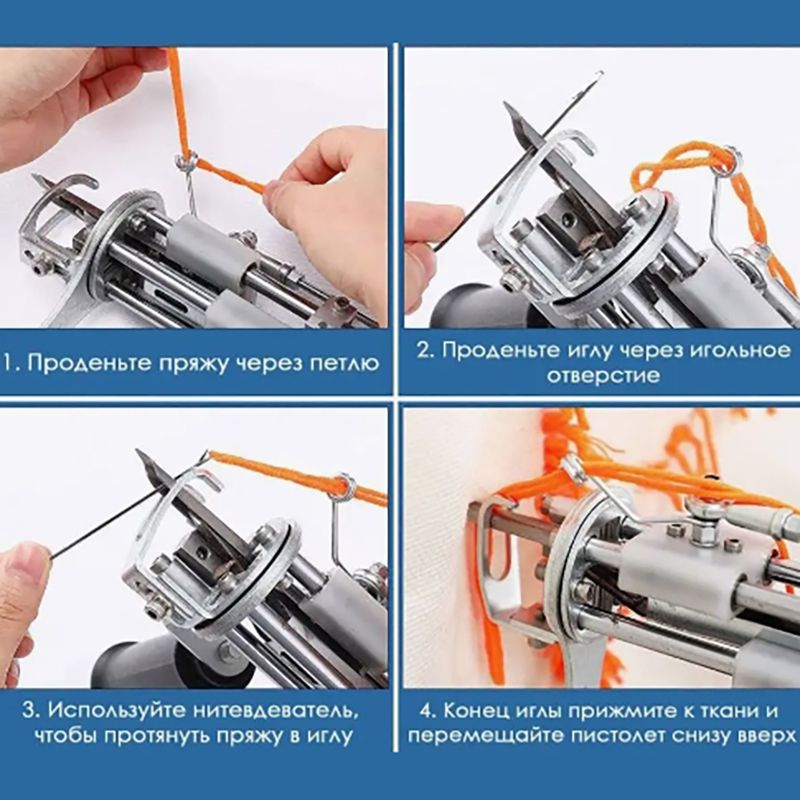 1. Проденьте пряжу через петлю

2. Проденьте иглу через игольное отверстие

3. Используйте нитевдеватель, чтобы протянуть пряжу в иглу

4. Конец иглы прижмите к ткани и перемещайте пистолет снизу вверх