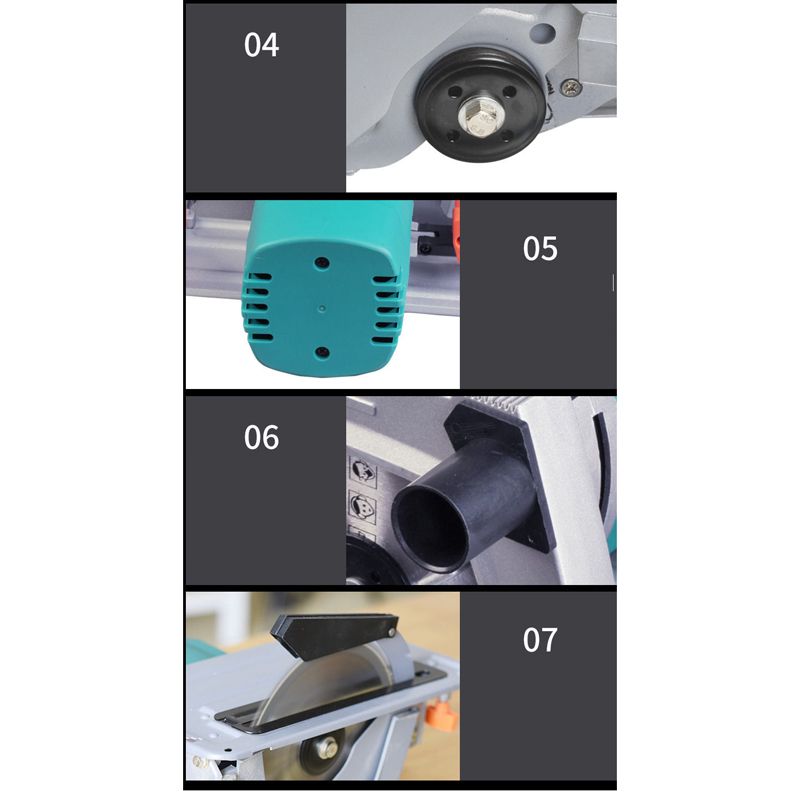 04

05

06

07