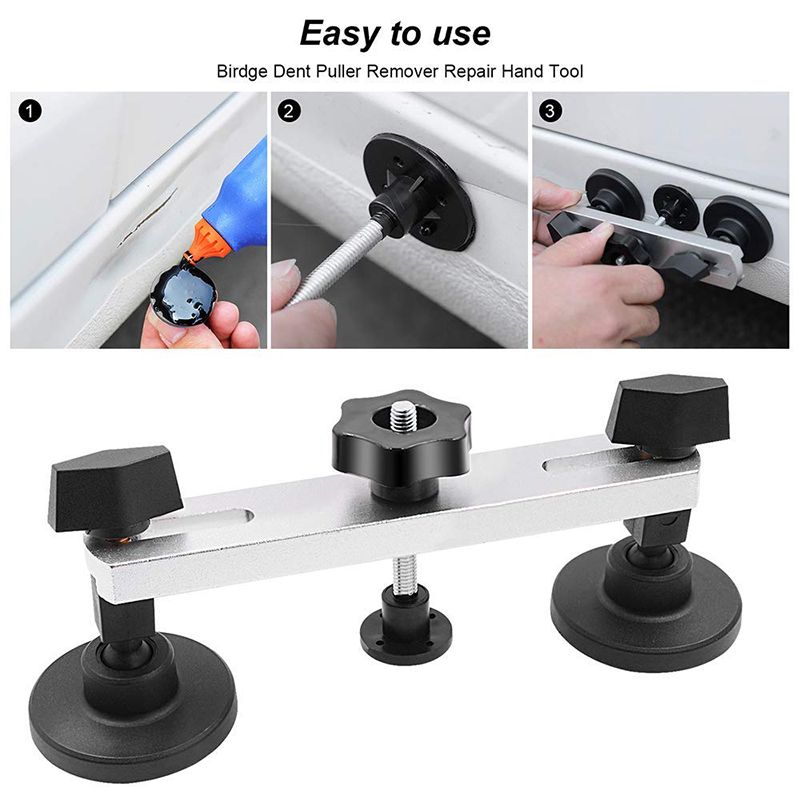 Easy to use

Birdge Dent Puller Remover Repair Hand Tool

1

2

3