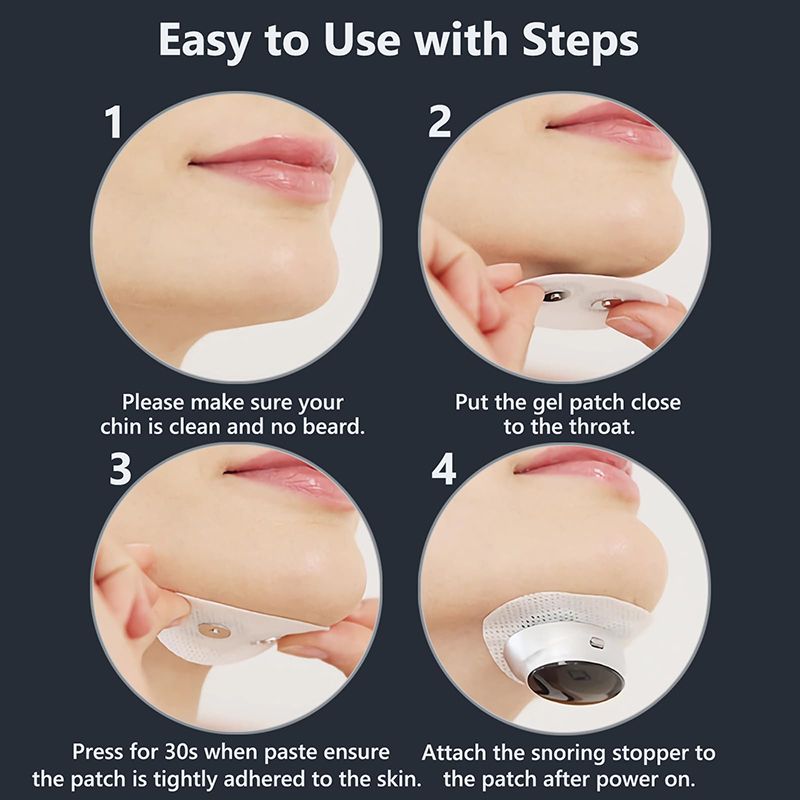 Easy to Use with Steps

1

Please make sure your chin is clean and no beard.

2

Put the gel patch close to the throat.

3

Press for 30s when paste ensure the patch is tightly adhered to the skin.

4

Attach the snoring stopper to the patch after power on.