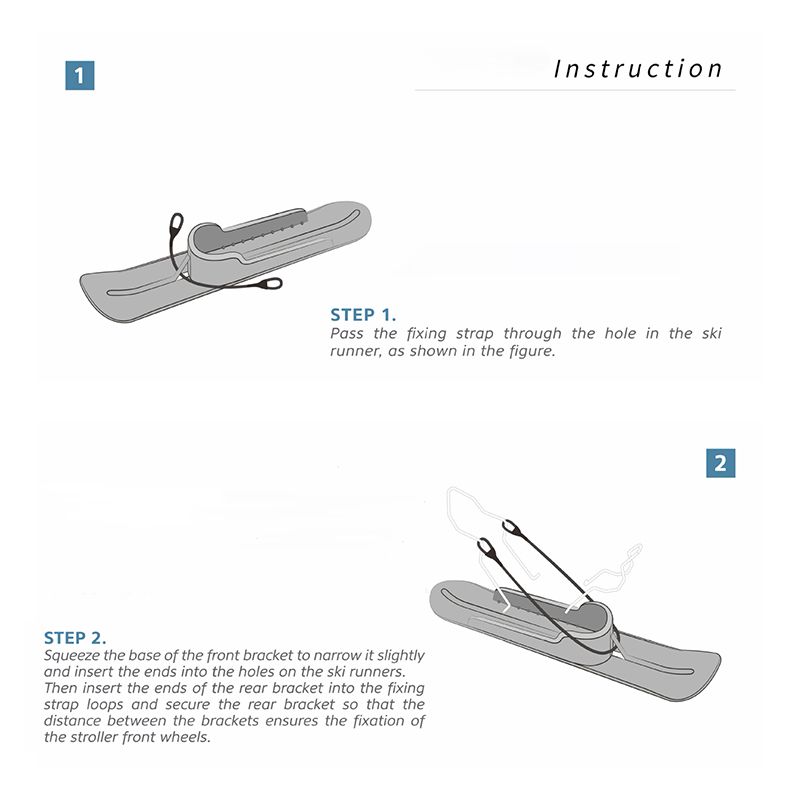 1

Instruction

STEP 1.
Pass the fixing strap through the hole in the ski runner, as shown in the figure.

2

STEP 2.
Squeeze the base of the front bracket to narrow it slightly and insert the ends into the holes on the ski runners. Then insert the ends of the rear bracket into the fixing strap loops and secure the rear bracket so that the distance between the brackets ensures the fixation of the stroller front wheels.