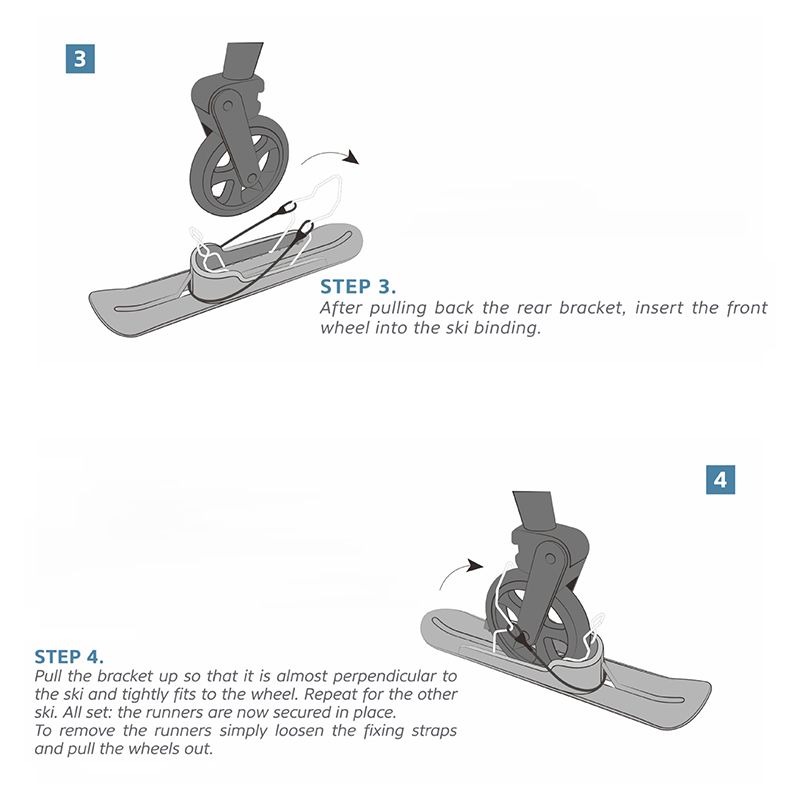 3

STEP 3.
After pulling back the rear bracket, insert the front wheel into the ski binding.

4

STEP 4.
Pull the bracket up so that it is almost perpendicular to the ski and tightly fits to the wheel. Repeat for the other ski. All set: the runners are now secured in place.
To remove the runners simply loosen the fixing straps and pull the wheels out.