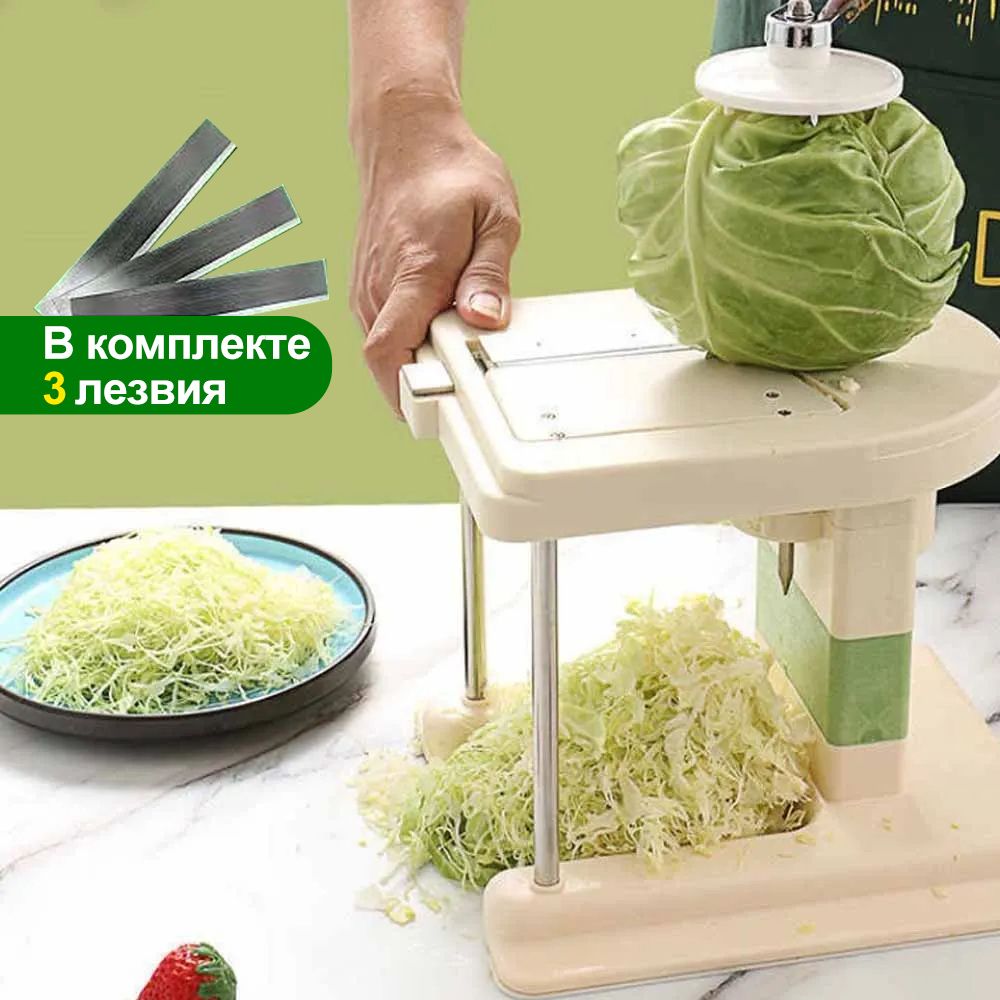 В комплекте
3 лезвия