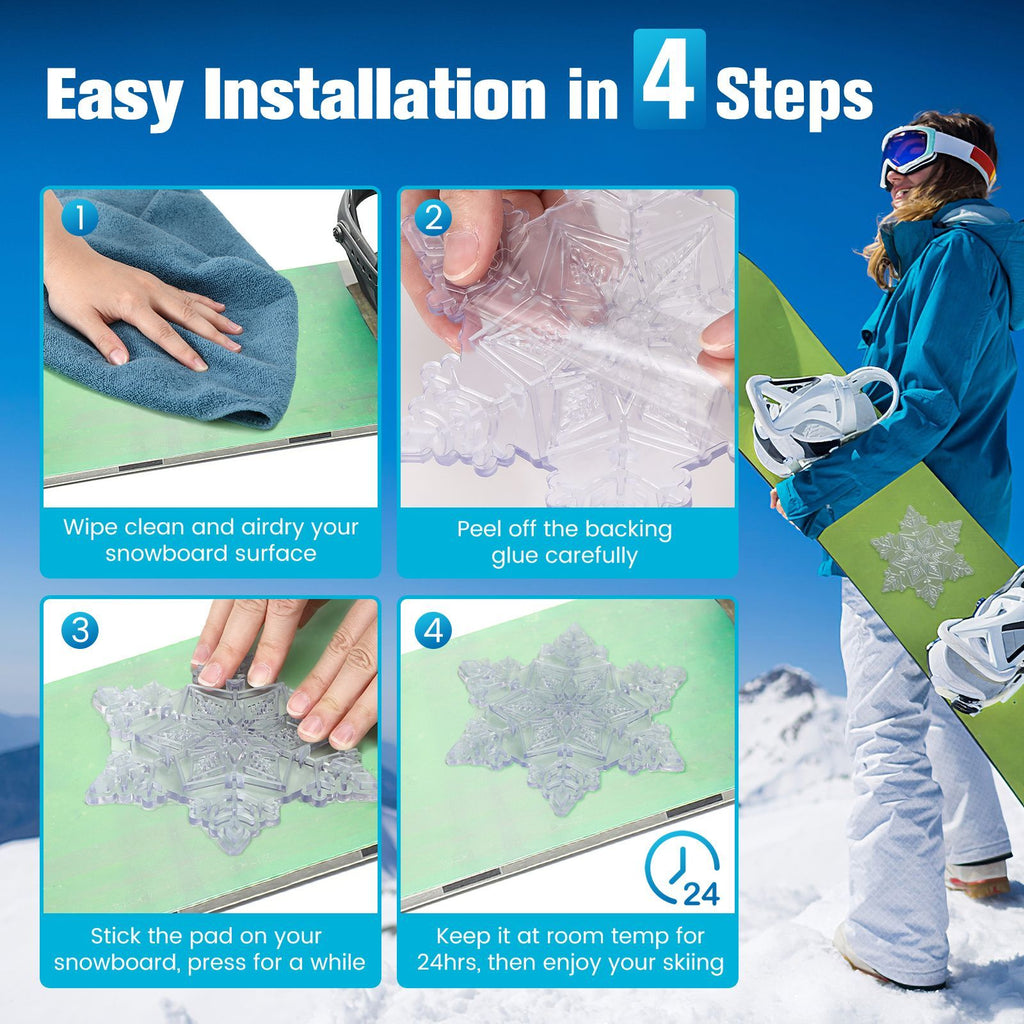 Easy Installation in 4 Steps

1

Wipe clean and airdry your snowboard surface

2

Peel off the backing glue carefully

3

Stick the pad on your snowboard, press for a while

4

24

Keep it at room temp for 24hrs, then enjoy your skiing