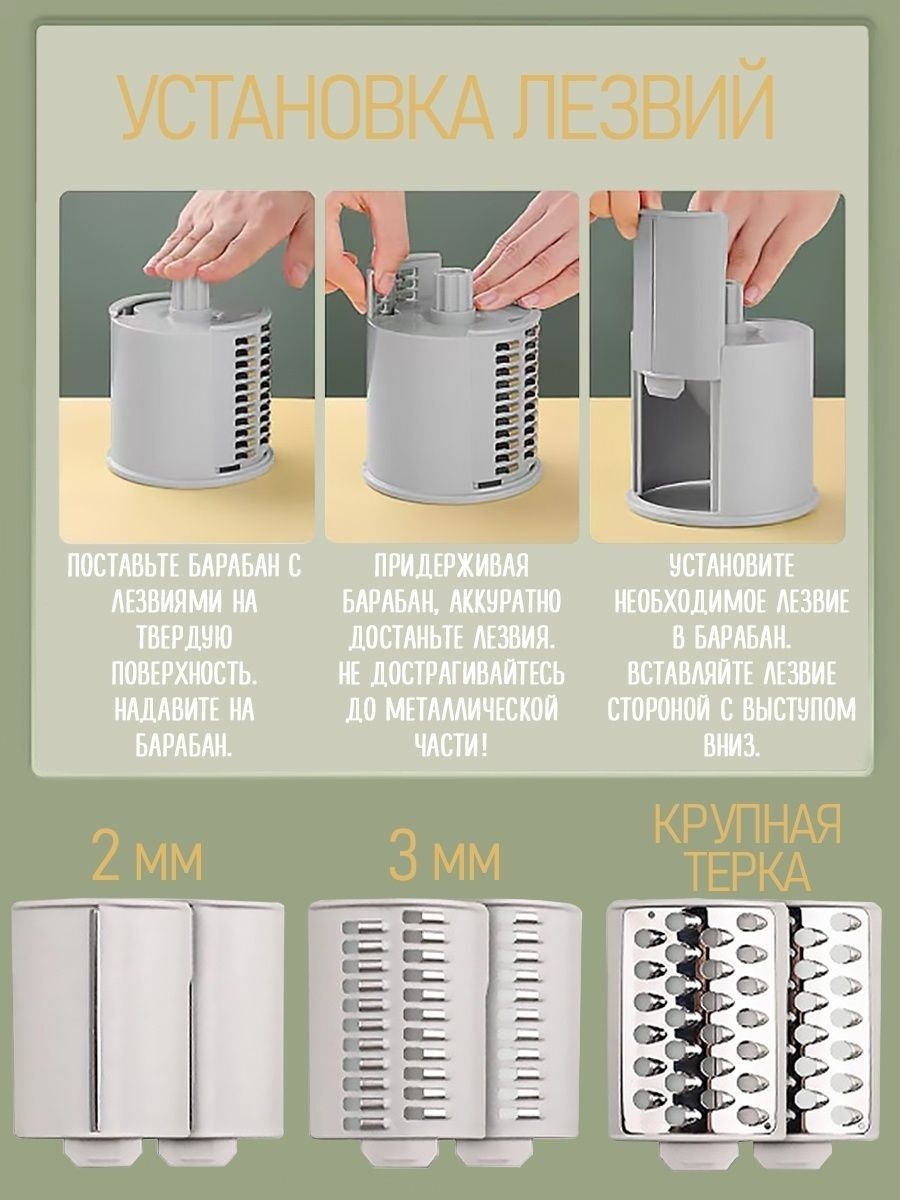 УСТАНОВКА ЛЕЗВИЙ

ПОСТАВЬТЕ БАРАБАН С ЛЕЗВИЯМИ НА ТВЕРДУЮ ПОВЕРХНОСТЬ. НАДАВИТЕ НА БАРАБАН.

ПРИДЕРЖИВАЯ БАРАБАН, АККУРАТНО ДОСТАНЬТЕ ЛЕЗВИЯ. НЕ ДОСТРАГИВАЙТЕСЬ ДО МЕТАЛЛИЧЕСКОЙ ЧАСТИ!

УСТАНОВИТЕ НЕОБХОДИМОЕ ЛЕЗВИЕ В БАРАБАН. ВСТАВЛЯЙТЕ ЛЕЗВИЕ СТОРОНОЙ С ВЫСТУПОМ ВНИЗ.

2 ММ

3 ММ

КРУПНАЯ ТЕРКА