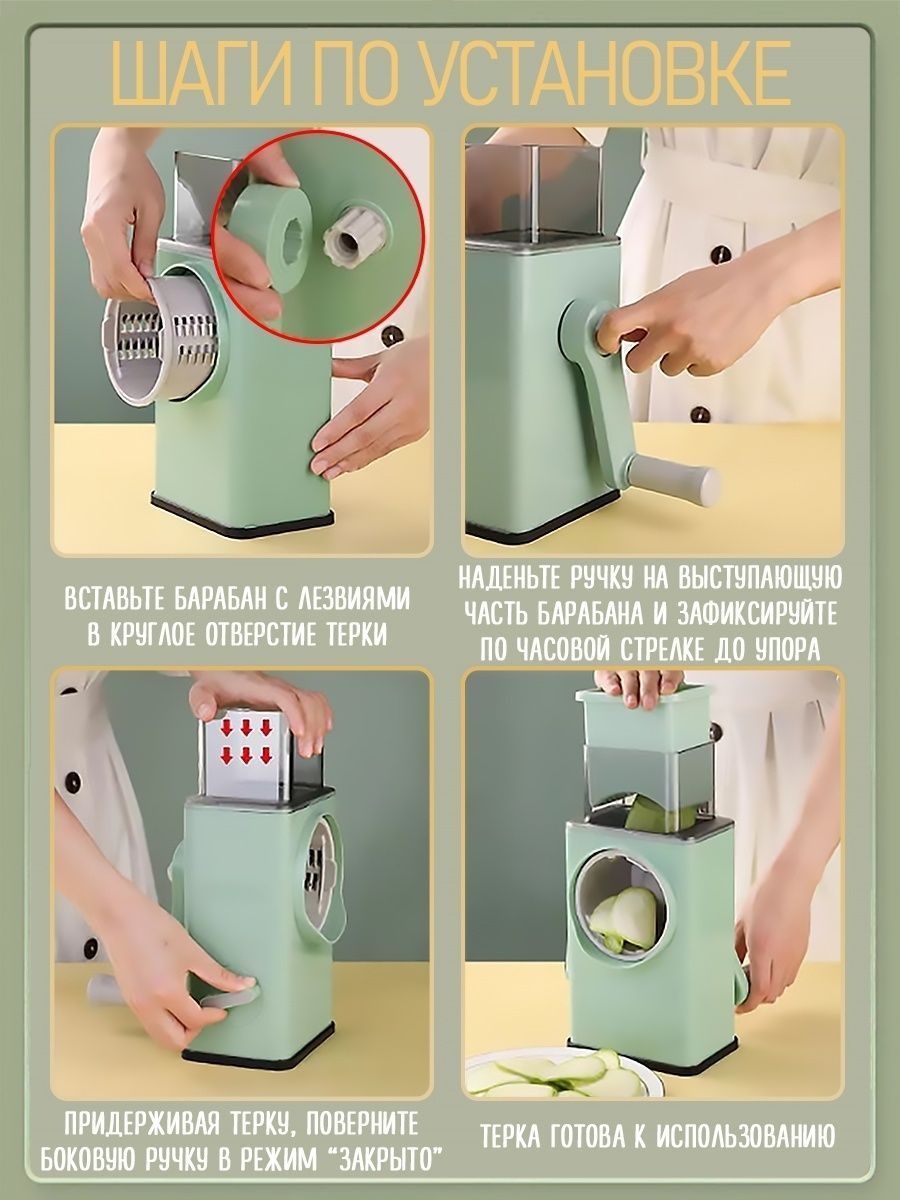 ШАГИ ПО УСТАНОВКЕ

ВСТАВЬТЕ БАРАБАН С ЛЕЗВИЯМИ В КРУГЛОЕ ОТВЕРСТИЕ ТЕРКИ

НАДЕНЬТЕ РУЧКУ НА ВЫСТУПАЮЩУЮ ЧАСТЬ БАРАБАНА И ЗАФИКСИРУЙТЕ ПО ЧАСОВОЙ СТРЕЛКЕ ДО УПОРА

ПРИДЕРЖИВАЯ ТЕРКУ, ПОВЕРНИТЕ БОКОВУЮ РУЧКУ В РЕЖИМ "ЗАКРЫТО"

ТЕРКА ГОТОВА К ИСПОЛЬЗОВАНИЮ